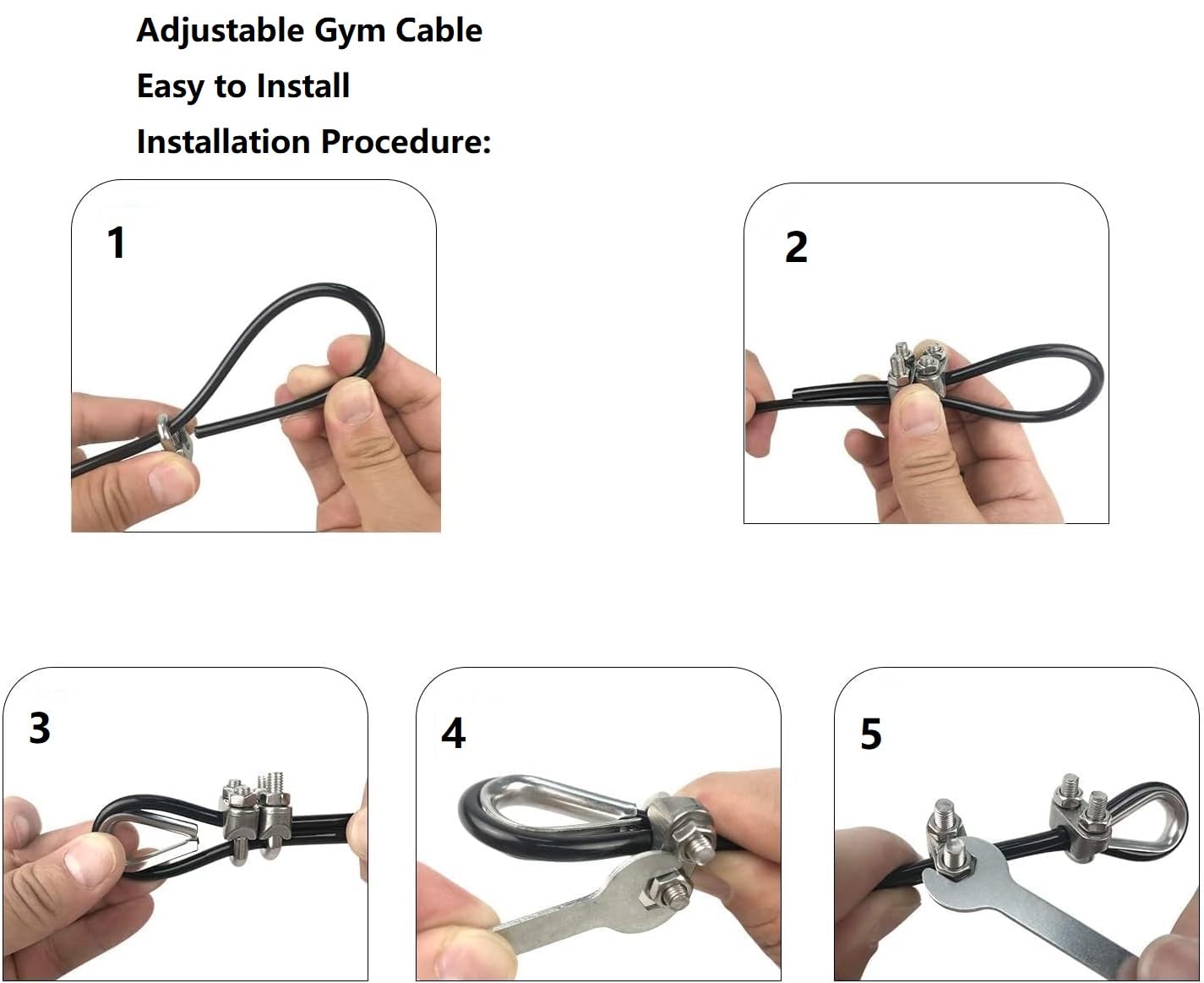 Adjustable Gym Cable

Easy to Install

Installation Procedure:

1

2

3

4

5