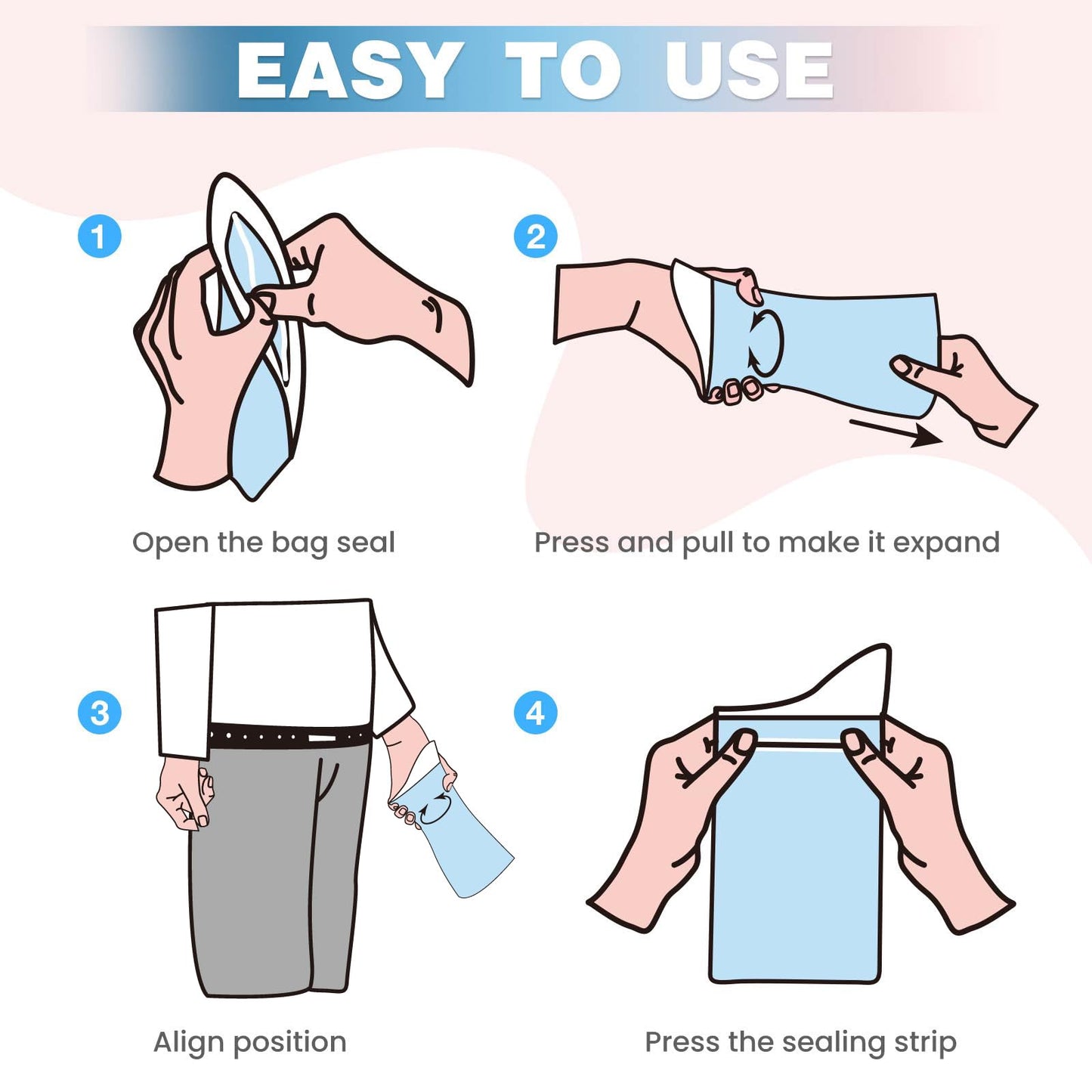 EASY TO USE

1

Open the bag seal

2

Press and pull to make it expand

3

Align position

4

Press the sealing strip