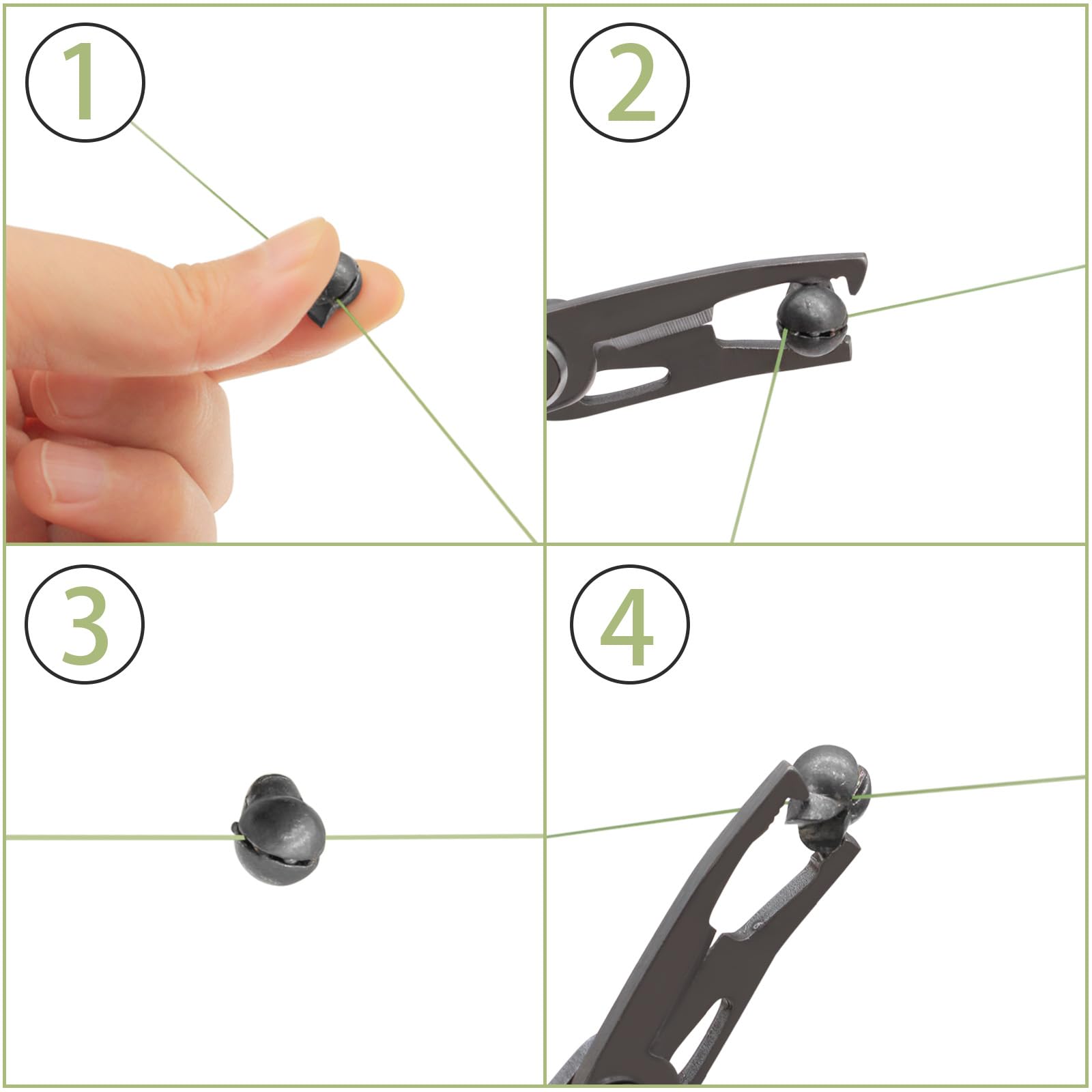 1

2

3

4