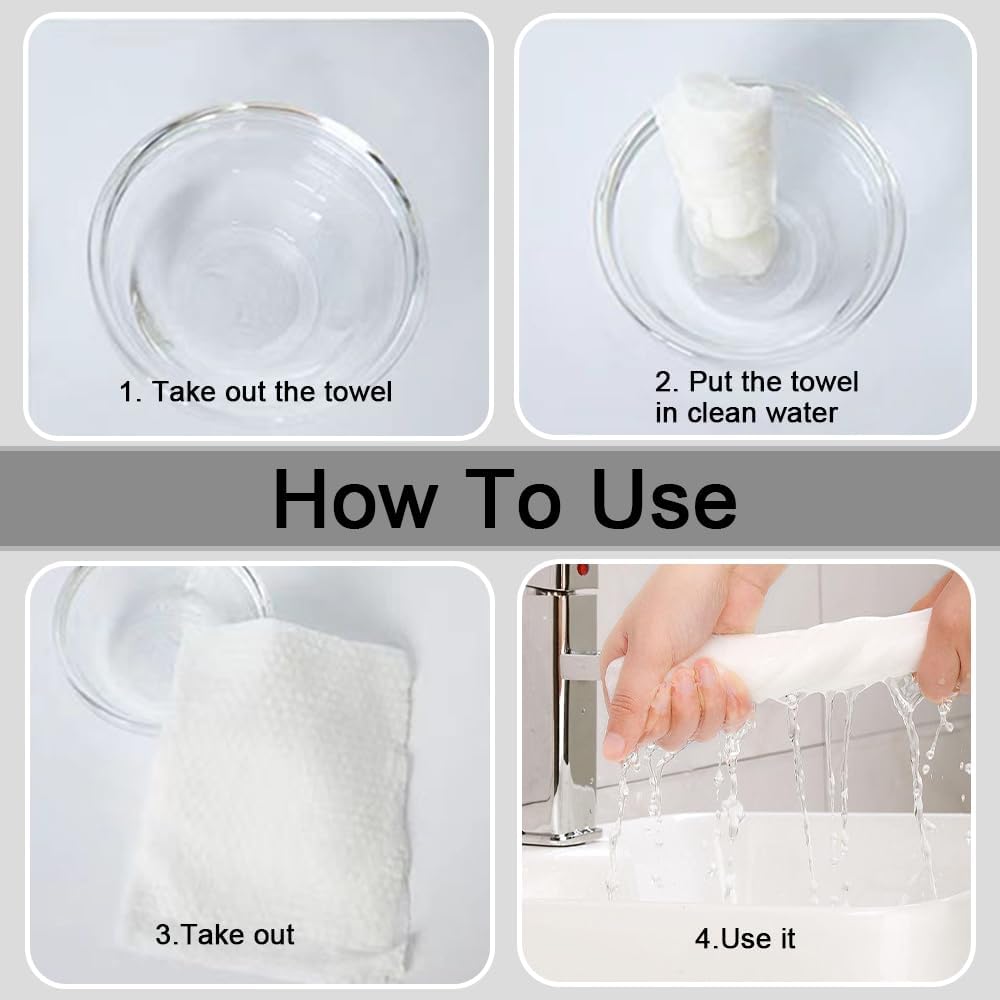 1. Take out the towel

2. Put the towel in clean water

How To Use

3.Take out

4.Use it