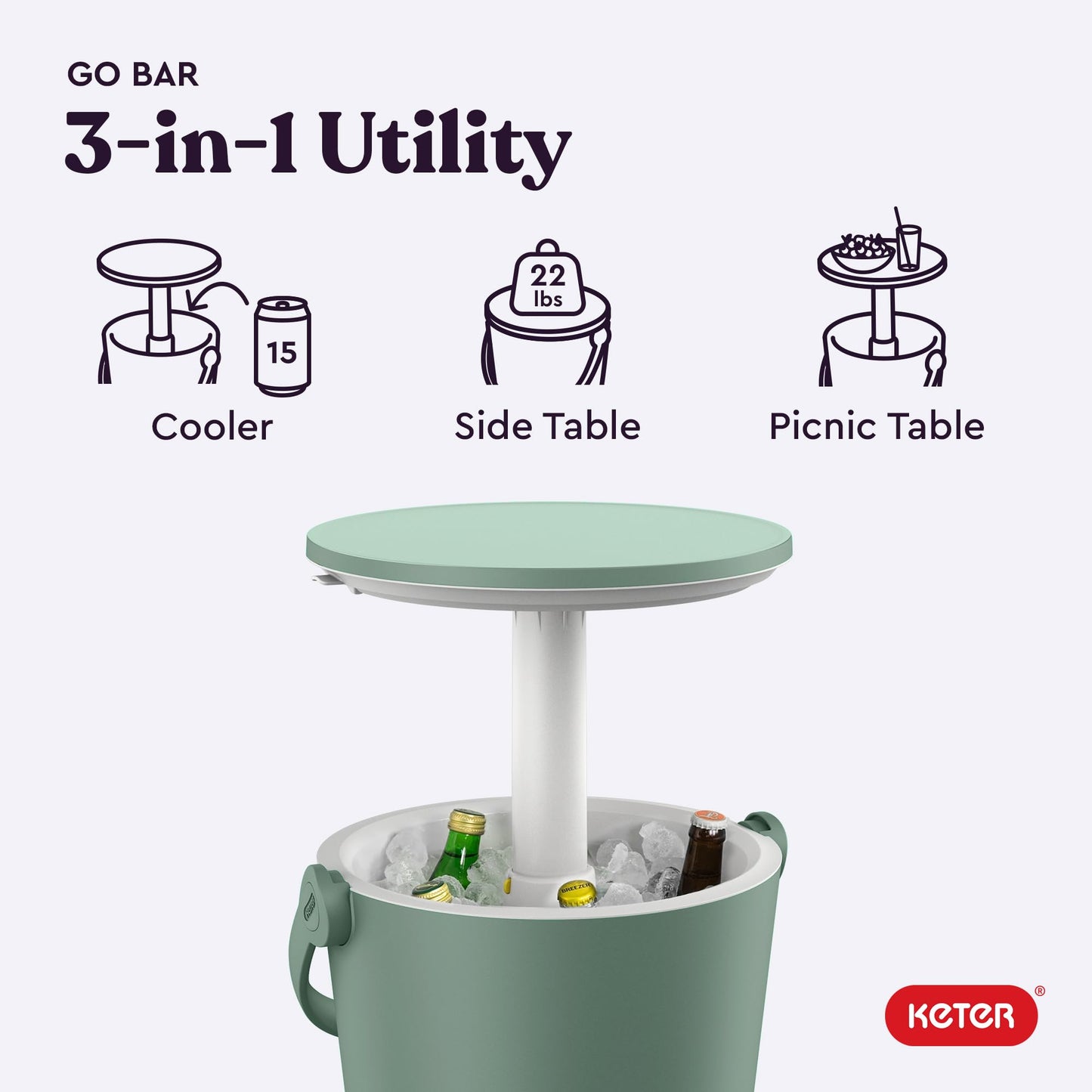 GO BAR
3-in-1 Utility

15
Cooler

22 lbs
Side Table

Picnic Table

BREEZER

KETER®