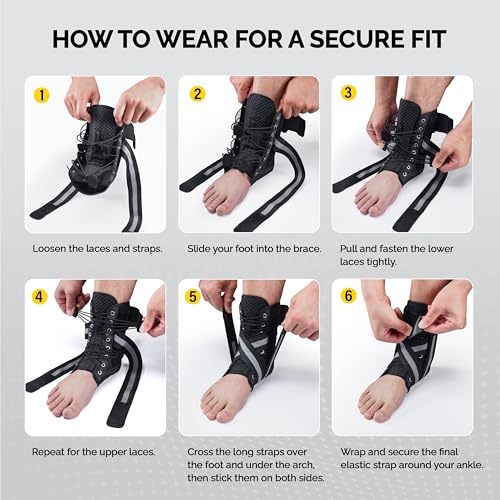 HOW TO WEAR FOR A SECURE FIT

1

Loosen the laces and straps.

2

Slide your foot into the brace.

3

Pull and fasten the lower laces tightly.

4

Repeat for the upper laces.

5

Cross the long straps over the foot and under the arch, then stick them on both sides.

6

Wrap and secure the final elastic strap around your ankle.