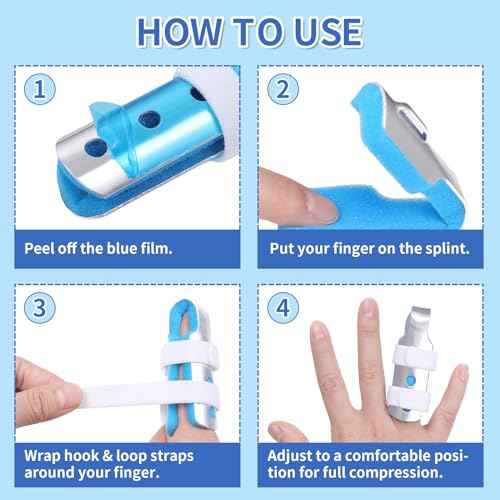 HOW TO USE

1

Peel off the blue film.

2

Put your finger on the splint.

3

Wrap hook & loop straps around your finger.

4

Adjust to a comfortable position for full compression.