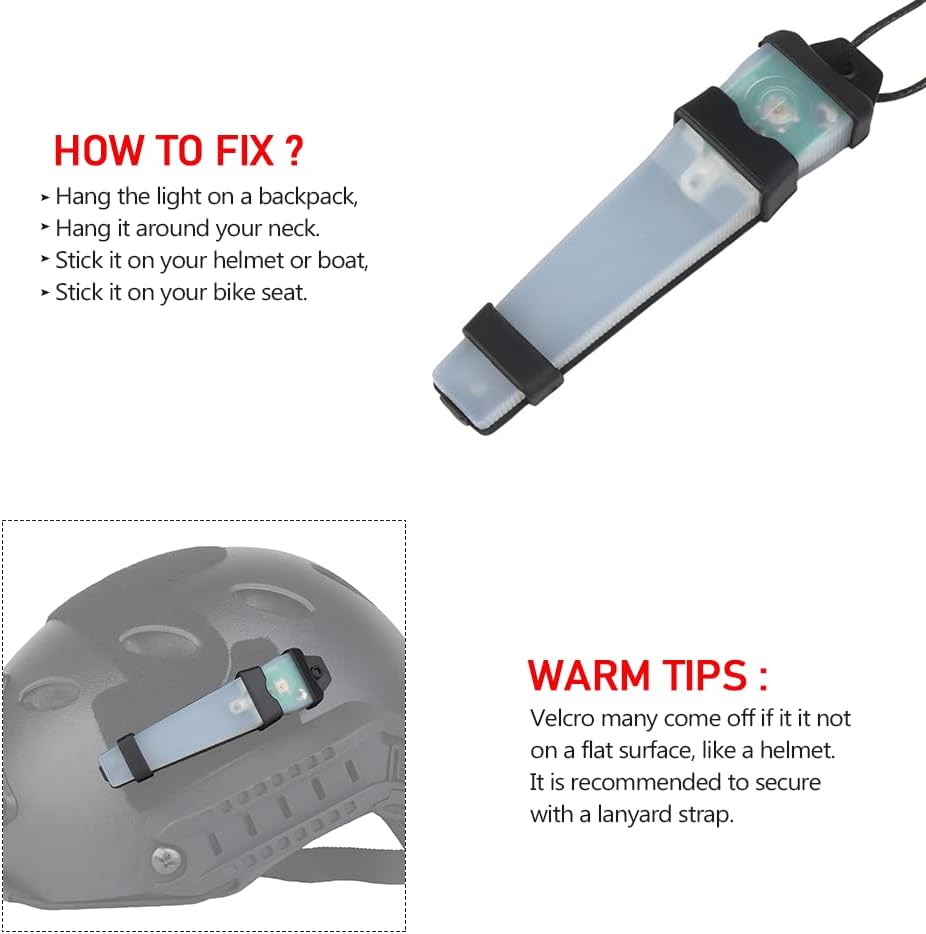 HOW TO FIX ?

‣ Hang the light on a backpack,
‣ Hang it around your neck.
‣ Stick it on your helmet or boat,
‣ Stick it on your bike seat.

WARM TIPS :

Velcro many come off if it it not on a flat surface, like a helmet. It is recommended to secure with a lanyard strap.