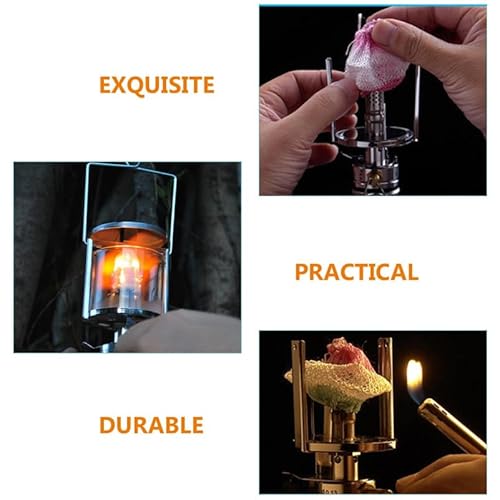 EXQUISITE

PRACTICAL

DURABLE