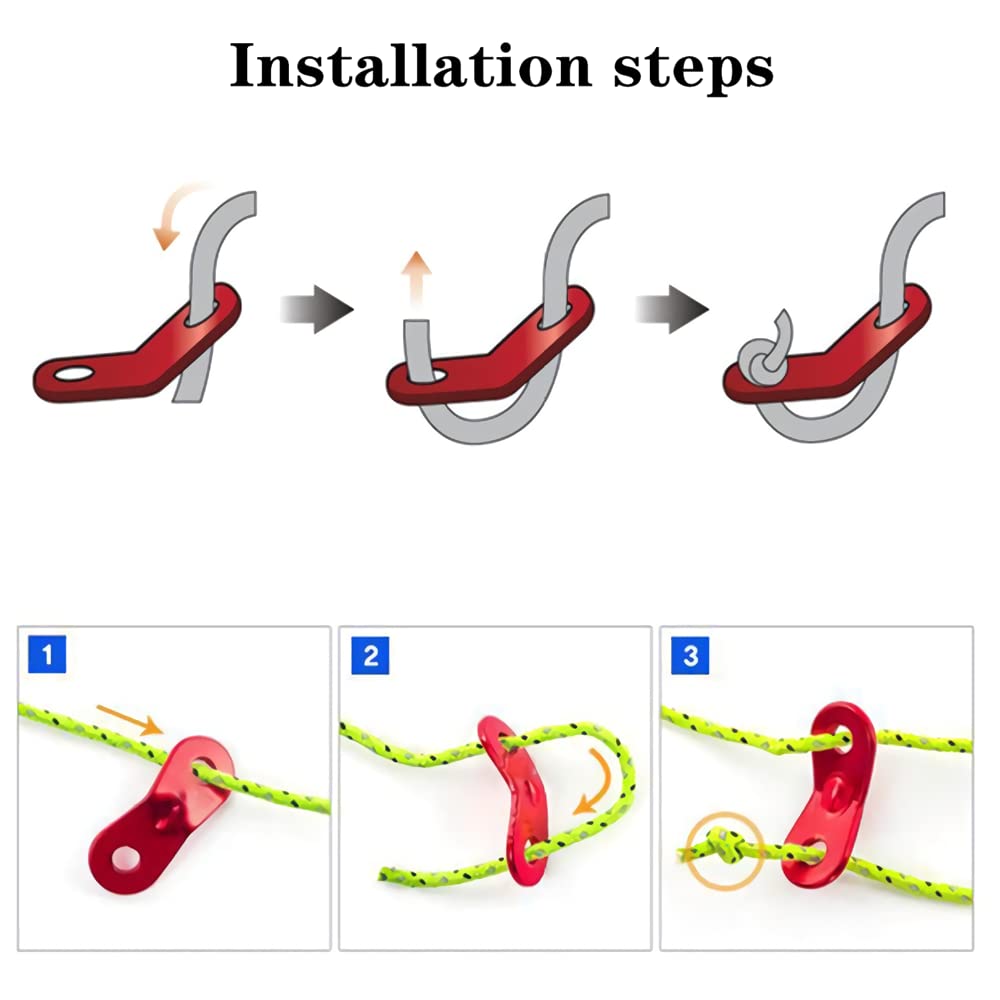 Installation steps

1

2

3