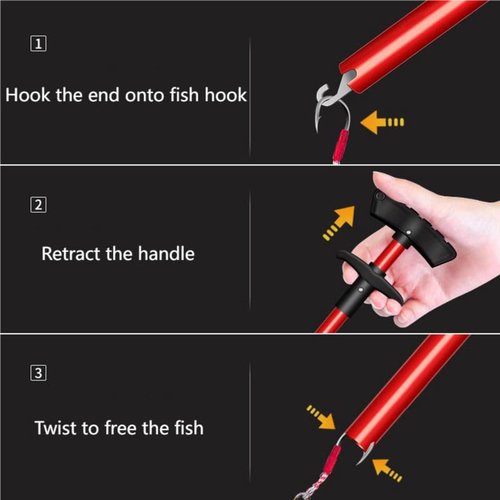 1

Hook the end onto fish hook

2

Retract the handle

3

Twist to free the fish