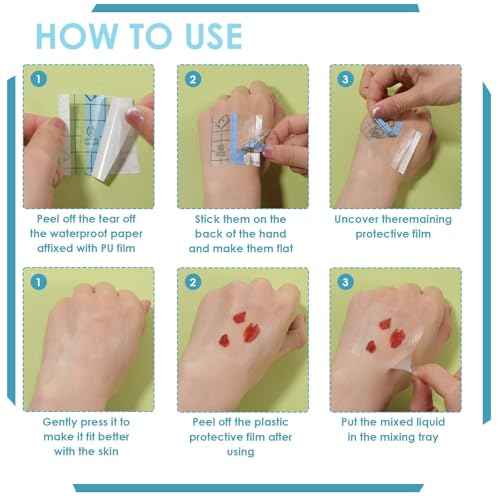 HOW TO USE

1

Peel off the tear off the waterproof paper affixed with PU film

2

Stick them on the back of the hand and make them flat

3

Uncover theremaining protective film

1

Gently press it to make it fit better with the skin

2

Peel off the plastic protective film after using

3

Put the mixed liquid in the mixing tray