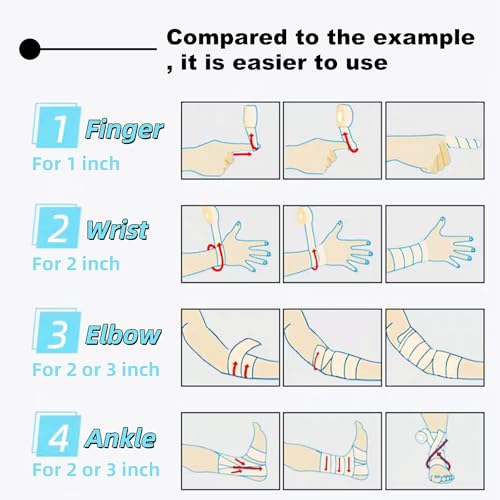 Compared to the example
, it is easier to use

1 Finger
For 1 inch

2 Wrist
For 2 inch

3 Elbow
For 2 or 3 inch

4 Ankle
For 2 or 3 inch