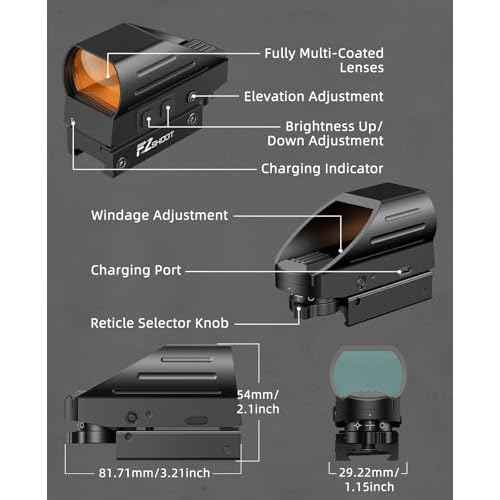 Fully Multi-Coated Lenses

Elevation Adjustment

Brightness Up/ Down Adjustment

FZ SHOOT

Charging Indicator

Windage Adjustment

Charging Port

Reticle Selector Knob

54mm/ 2.1inch

81.71mm/3.21inch

29.22mm/ 1.15inch